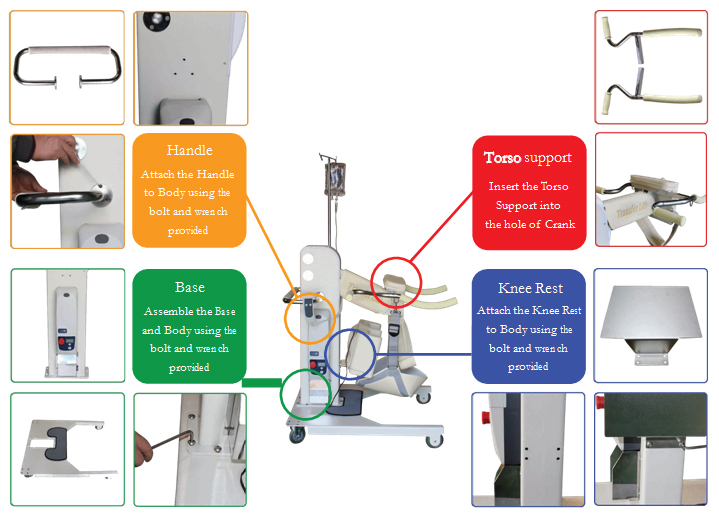 Handle
Attach the Handle to Body using the bolt and wrench provided

Base
Assemble the Base and Body using the bolt and wrench provided

Torso support
Insert the Torso Support into the hole of Crank

Transfer Lift

Knee Rest
Attach the Knee Rest to Body using the bolt and wrench provided